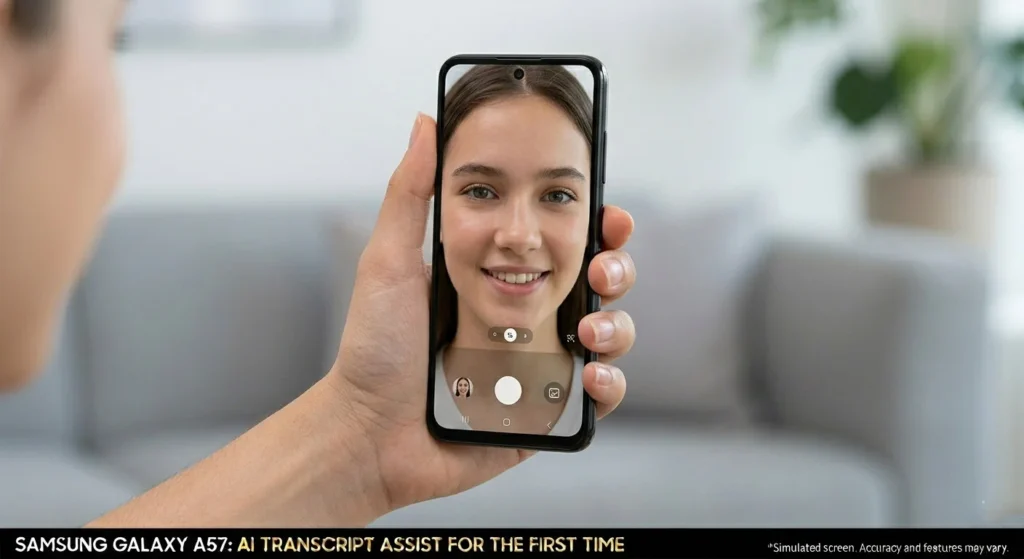 SAMSUNG GALAXY A57: AI TRANSCRIPT ASSIST FOR THE FIRST TIME

*Simulated screen. Accuracy and features may vary.